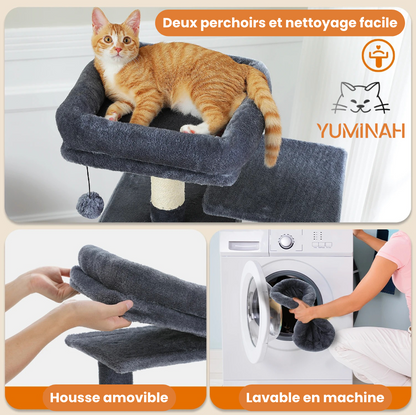 Deux perchoirs et nettoyage facile

YUMINAH

Housse amovible

Lavable en machine