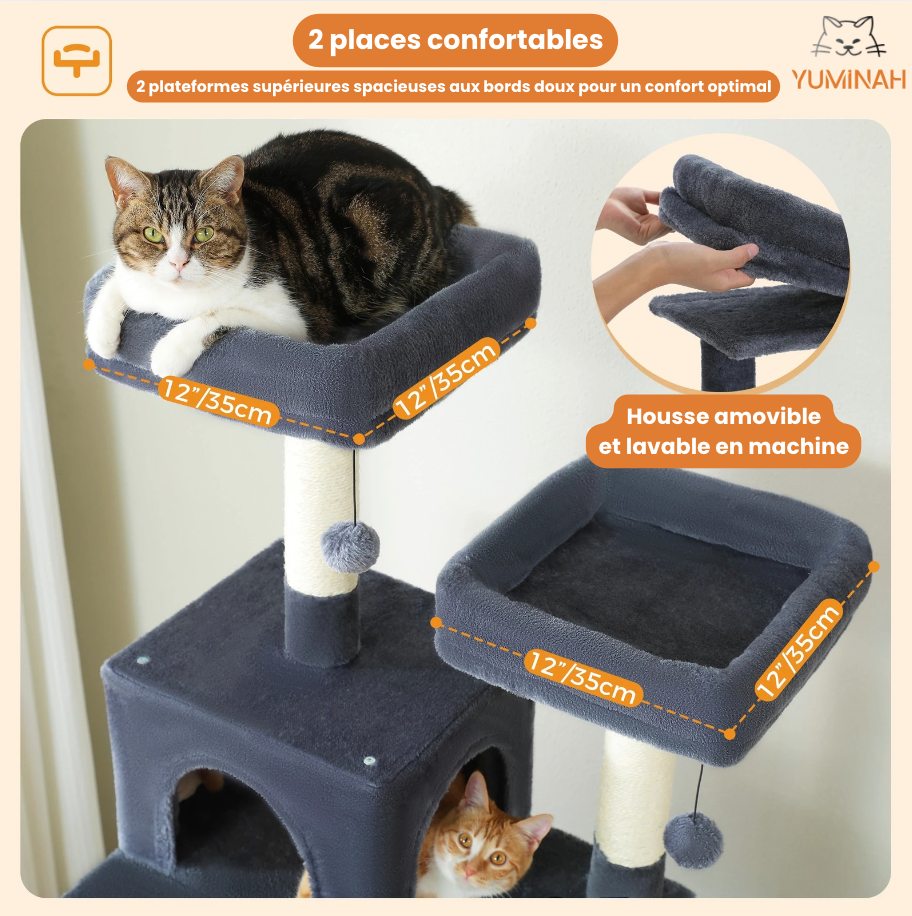 2 places confortables

2 plateformes supérieures spacieuses aux bords doux pour un confort optimal

YUMiNAH

12"/35cm

12"/35cm

Housse amovible et lavable en machine

12"/35cm

12"/35cm