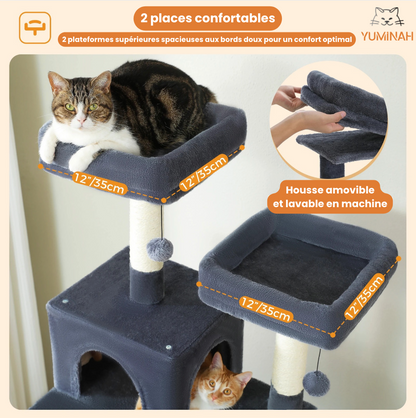 2 places confortables

2 plateformes supérieures spacieuses aux bords doux pour un confort optimal

YUMINAH

12"/35cm

12"/35cm

Housse amovible et lavable en machine

12"/35cm

12"/35cm