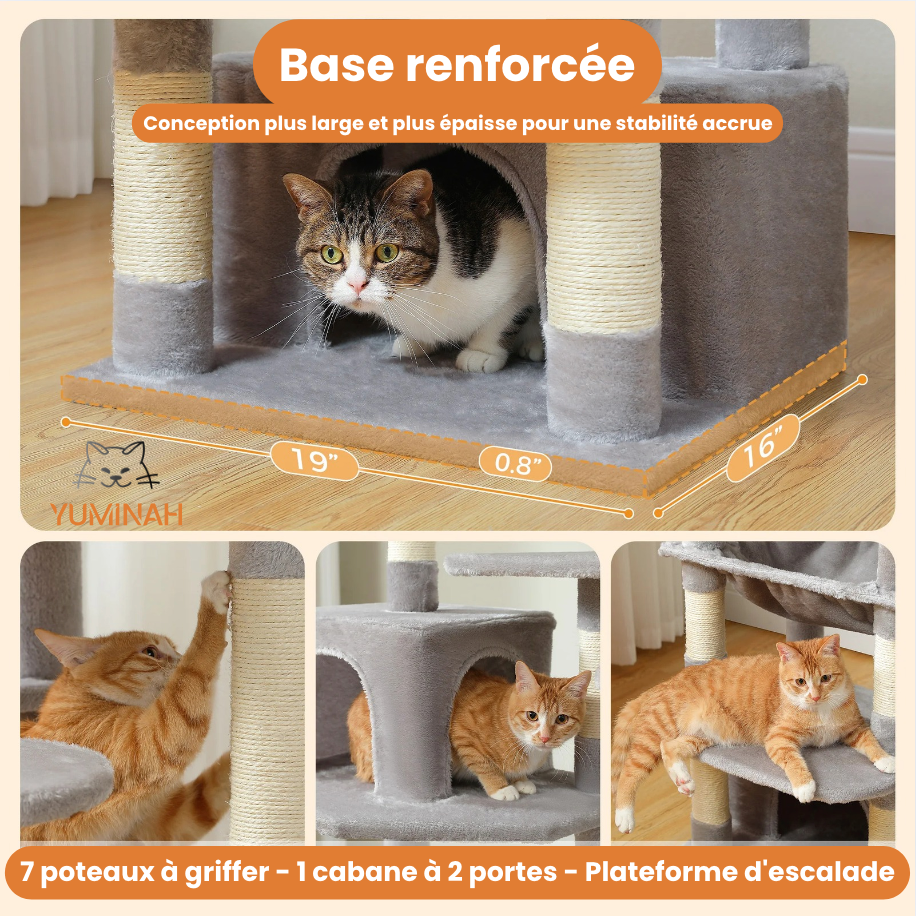 Base renforcée

Conception plus large et plus épaisse pour une stabilité accrue

19"

0.8"

16"

YUMINAH

7 poteaux à griffer - 1 cabane à 2 portes - Plateforme d'escalade