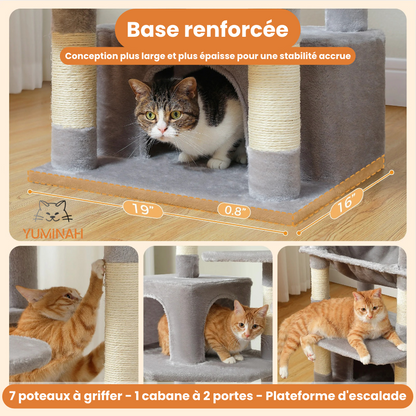 Base renforcée

Conception plus large et plus épaisse pour une stabilité accrue

19"

0.8"

16"

YUMINAH

7 poteaux à griffer - 1 cabane à 2 portes - Plateforme d'escalade