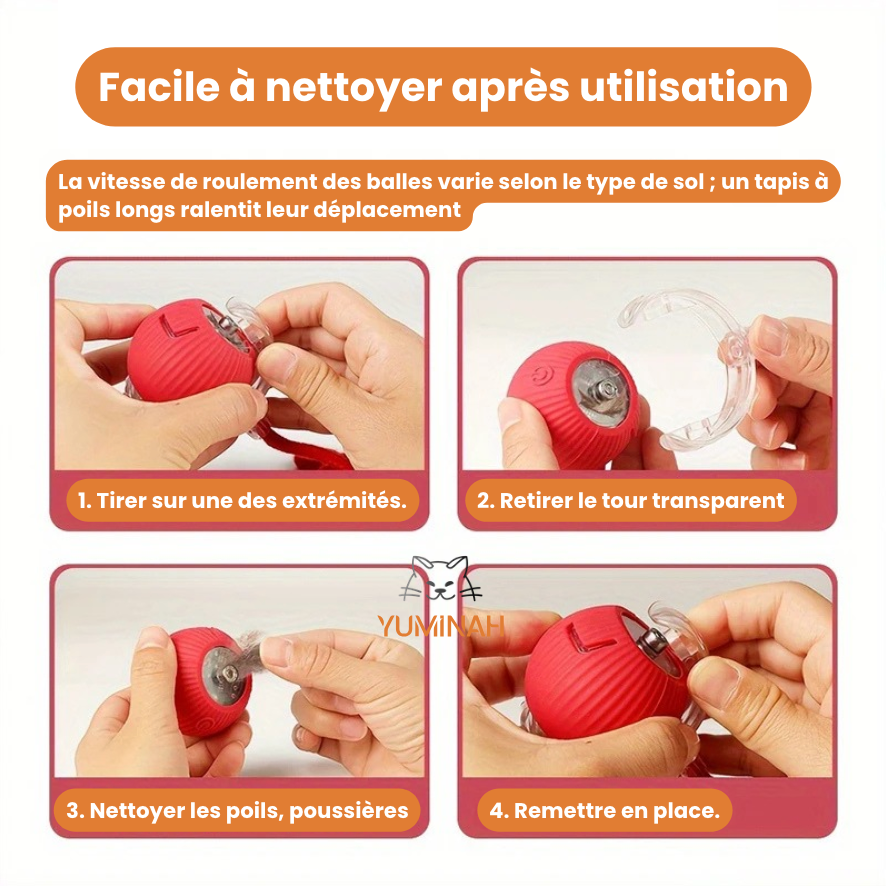 Facile à nettoyer après utilisation

La vitesse de roulement des balles varie selon le type de sol ; un tapis à poils longs ralentit leur déplacement

1. Tirer sur une des extrémités.

2. Retirer le tour transparent

YUMINAH

3. Nettoyer les poils, poussières

4. Remettre en place.